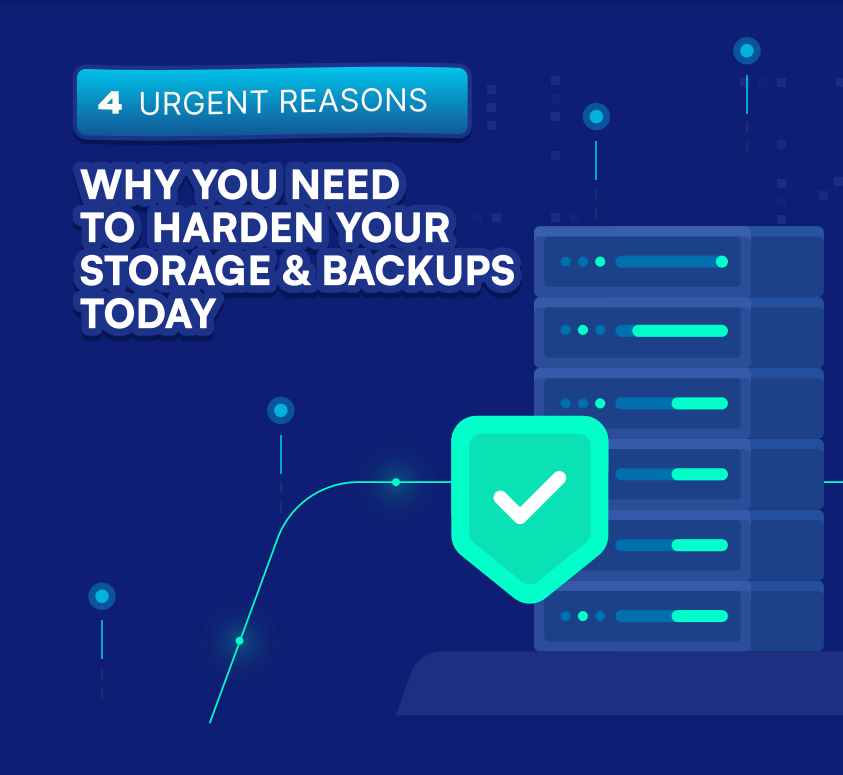 4 URGENT REASONS

WHY YOU NEED TO HARDEN YOUR STORAGE & BACKUPS TODAY